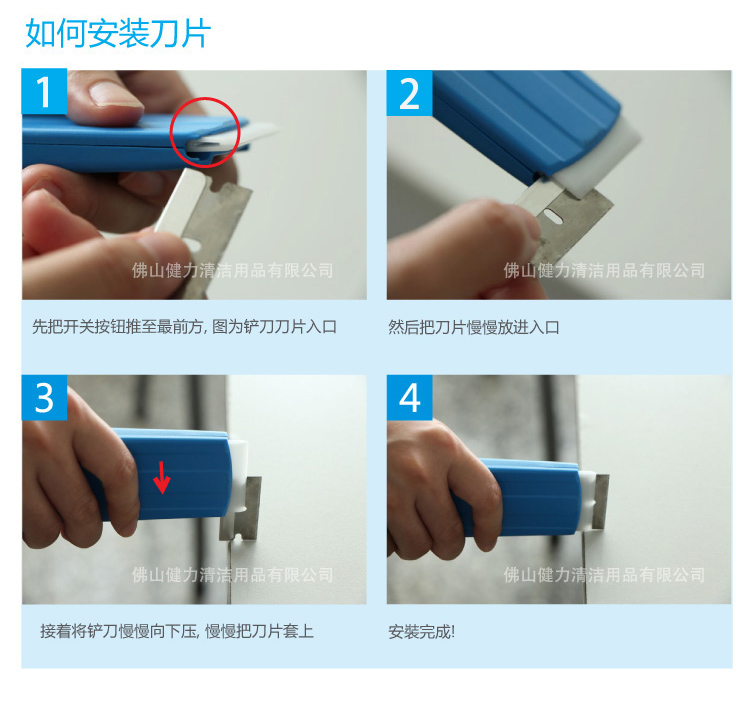 如何安装刀片

1

佛山健力清洁用品有限公司

先把开关按钮推至最前方, 图为铲刀刀片入口

2

佛山健力清洁用品有限公司

然后把刀片慢慢放进入口

3

佛山健力清洁用品有限公司

接着将铲刀慢慢向下压, 慢慢把刀片套上

4

佛山健力清洁用品有限公司

安装完成!