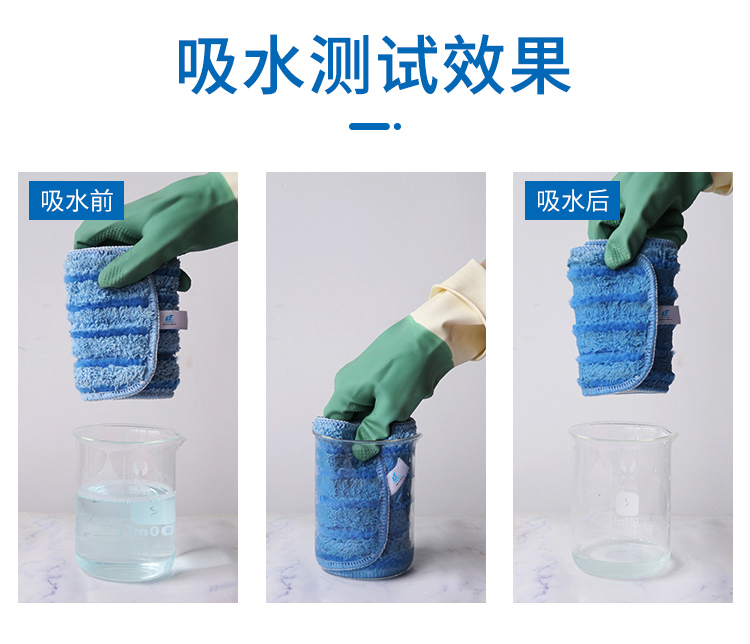 吸水测试效果

吸水前

吸水后