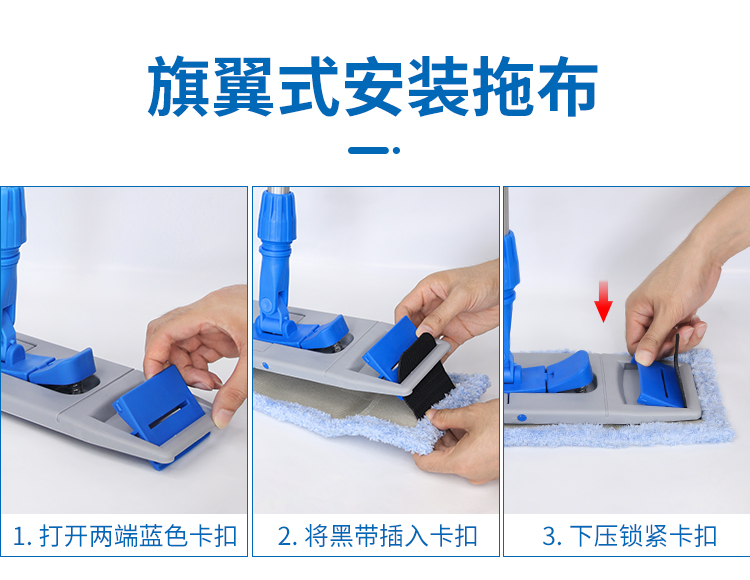 旗翼式安装拖布

1. 打开两端蓝色卡扣

2. 将黑带插入卡扣

3. 下压锁紧卡扣