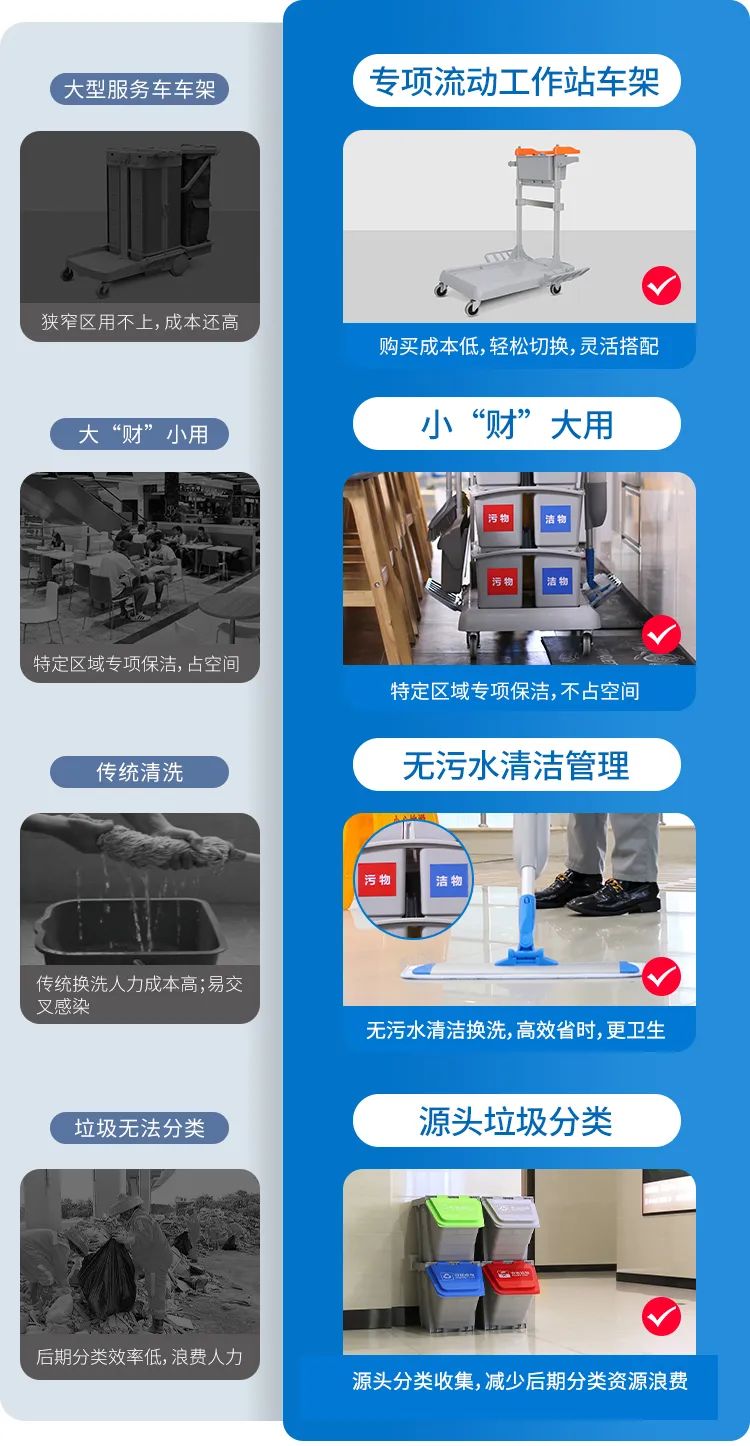 大型服务车车架

狭窄区用不上，成本还高

大“财”小用

特定区域专项保洁，占空间

传统清洗

传统换洗人力成本高；易交叉感染

垃圾无法分类

后期分类效率低，浪费人力

专项流动工作站车架

购买成本低，轻松切换，灵活搭配

小“财”大用

污物 洁物

污物 洁物

特定区域专项保洁，不占空间

无污水清洁管理

污物 洁物

无污水清洁换洗，高效省时，更卫生

源头垃圾分类

源头分类收集，减少后期分类资源浪费