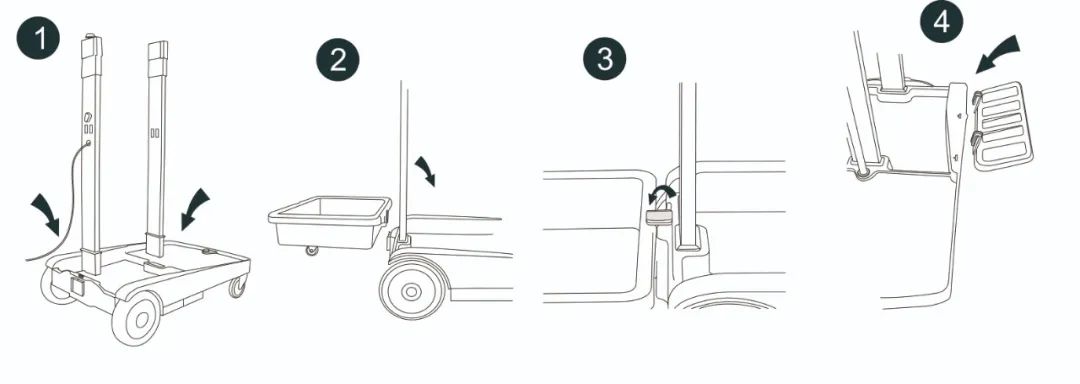 1

2

3

4